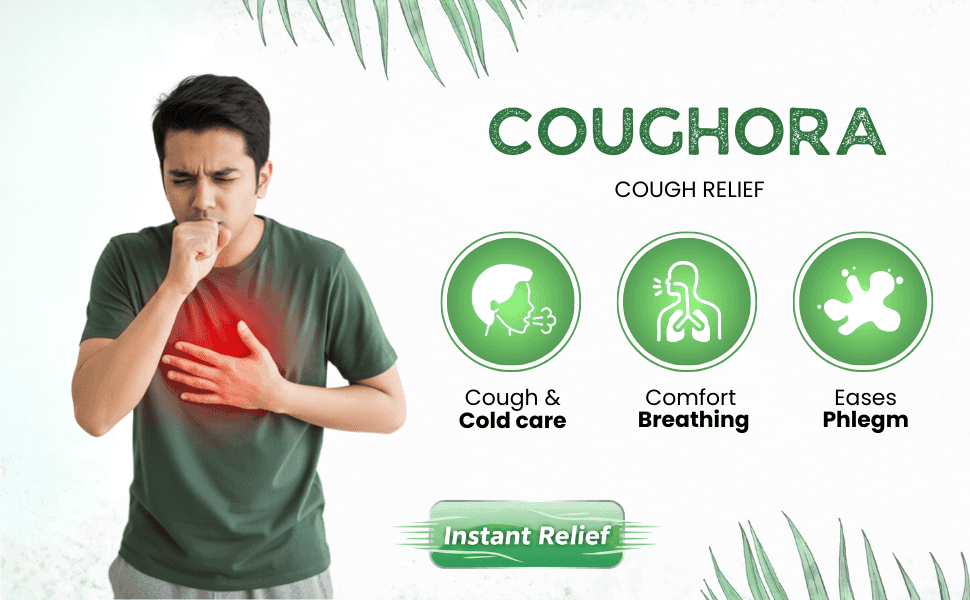 COUGHORA

COUGH RELIEF

Cough & Cold care

Comfort Breathing

Eases Phlegm

Instant Relief